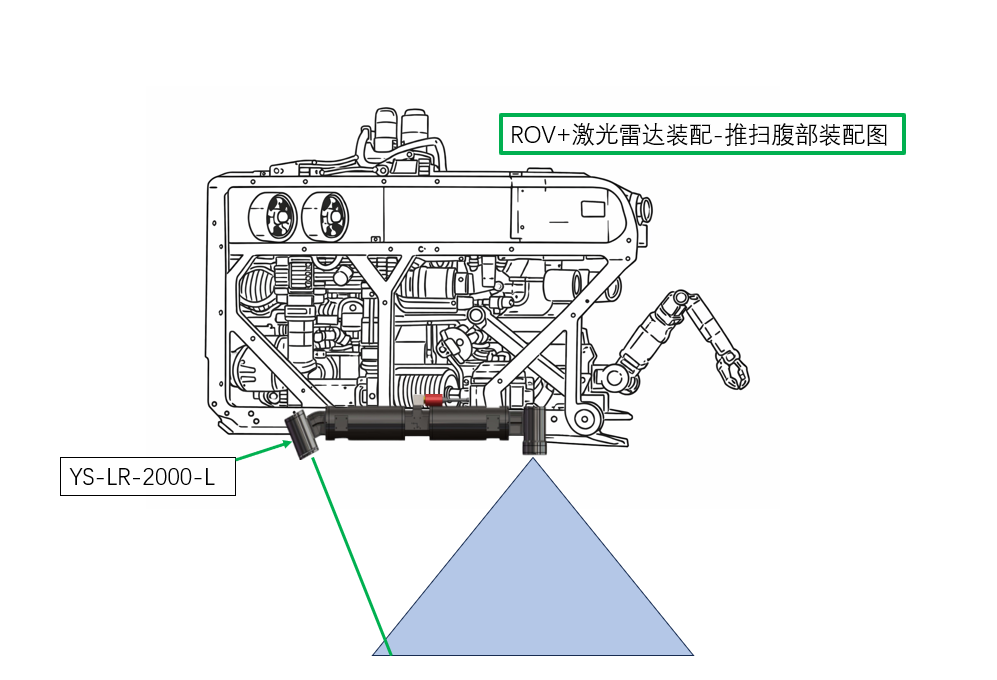 ROV+激光雷达装配-推扫腹部装配图

YS-LR-2000-L