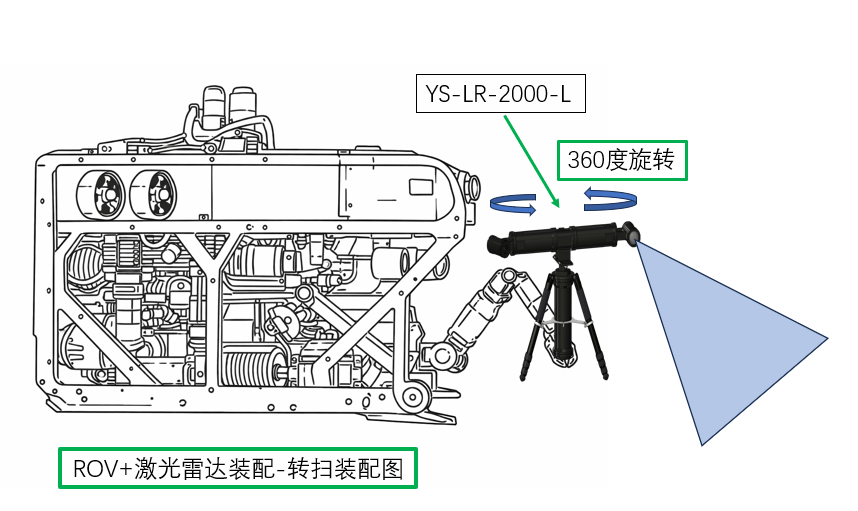 YS-LR-2000-L

360度旋转

ROV+激光雷达装配-转扫装配图